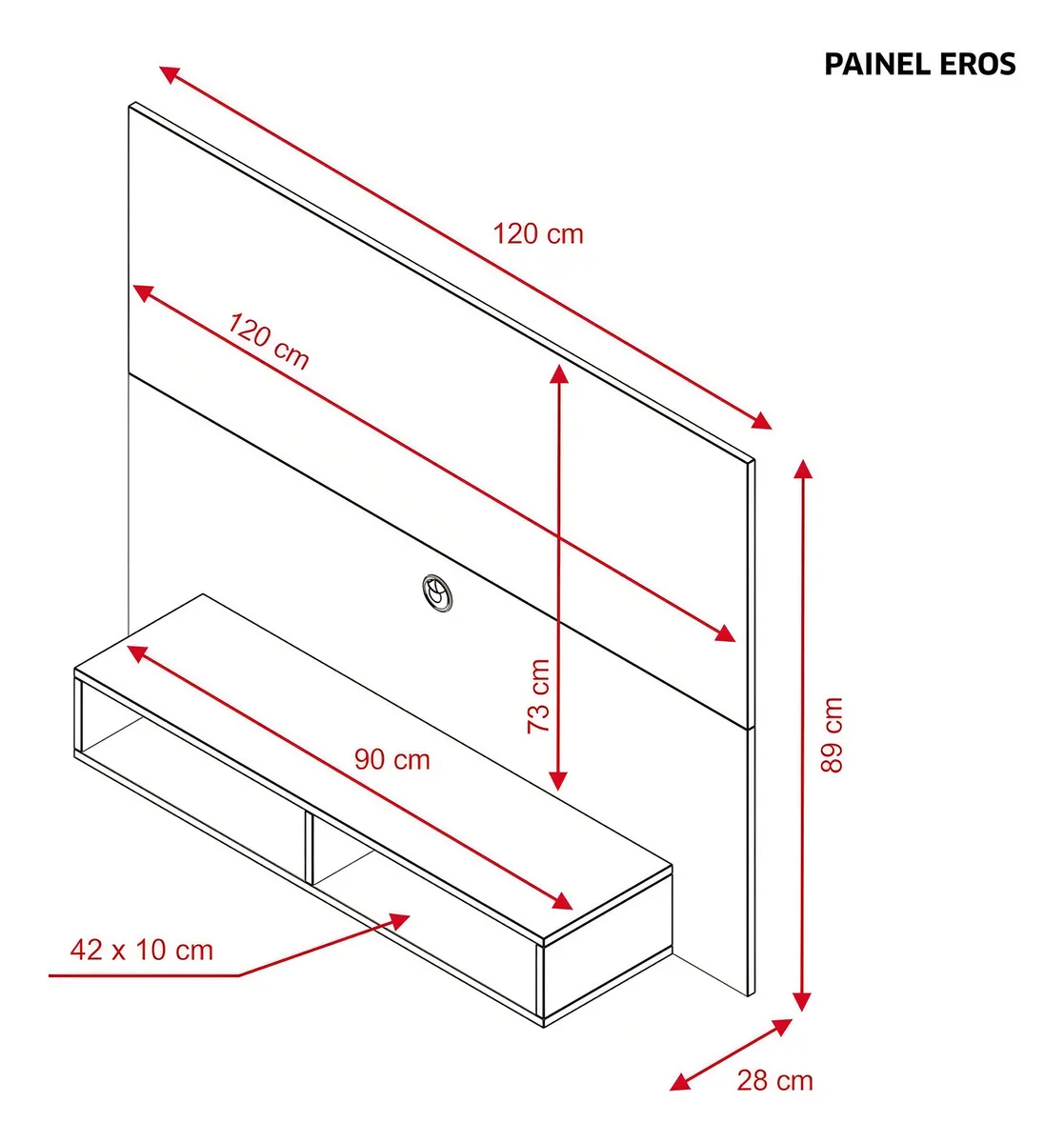 PAINEL EROS

120 cm

120 cm

73 cm

89 cm

90 cm

42 x 10 cm

28 cm